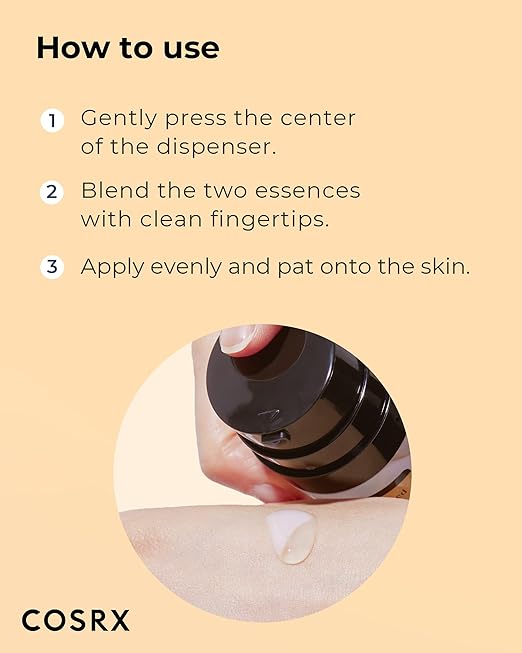 How to use

1 Gently press the center of the dispenser.

2 Blend the two essences with clean fingertips.

3 Apply evenly and pat onto the skin.

COSRX